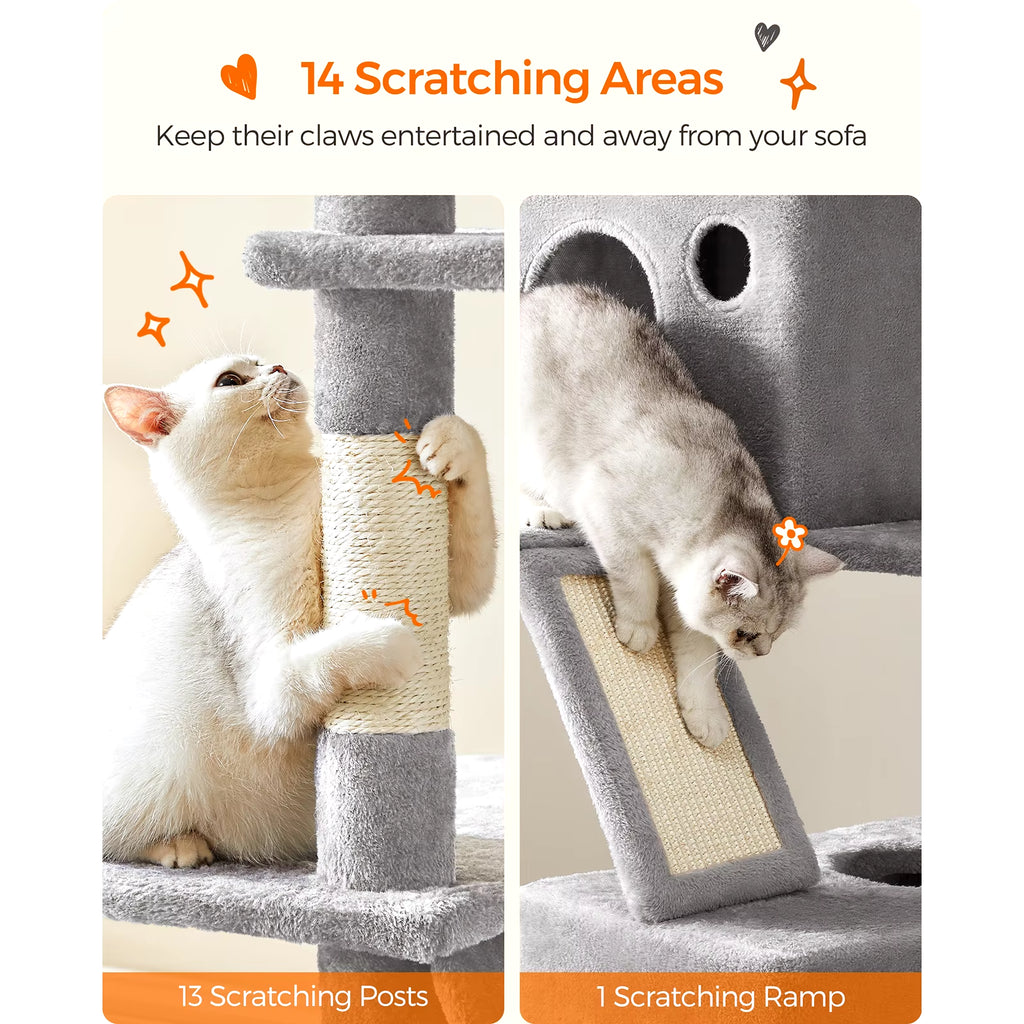 14 Scratching Areas

Keep their claws entertained and away from your sofa

13 Scratching Posts

1 Scratching Ramp